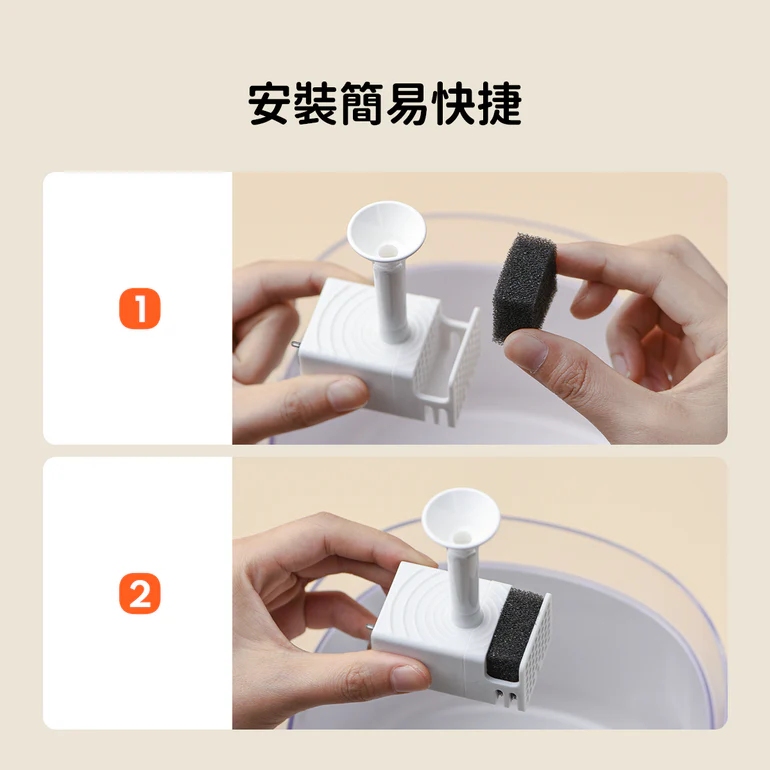 安裝簡易快捷

1

2