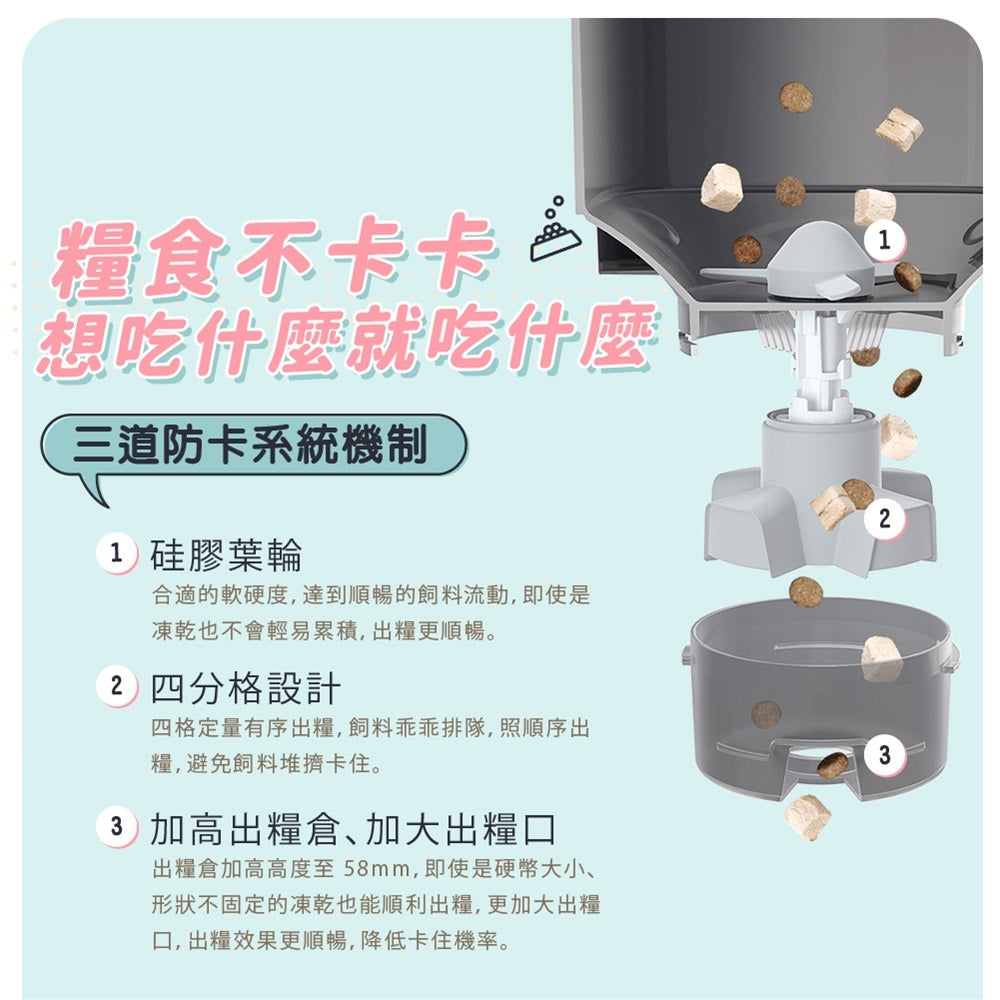 糧食不卡卡
想吃什麼就吃什麼

三道防卡系統機制

1 硅膠葉輪
合適的軟硬度，達到順暢的飼料流動，即使是凍乾也不會輕易累積，出糧更順暢。

2 四分格設計
四格定量有序出糧，飼料乖乖排隊，照順序出糧，避免飼料堆擠卡住。

3 加高出糧倉、加大出糧口
出糧倉加高高度至 58mm，即使是硬幣大小、形狀不固定的凍乾也能順利出糧，更加大出糧口，出糧效果更順暢，降低卡住機率。

1

2

3