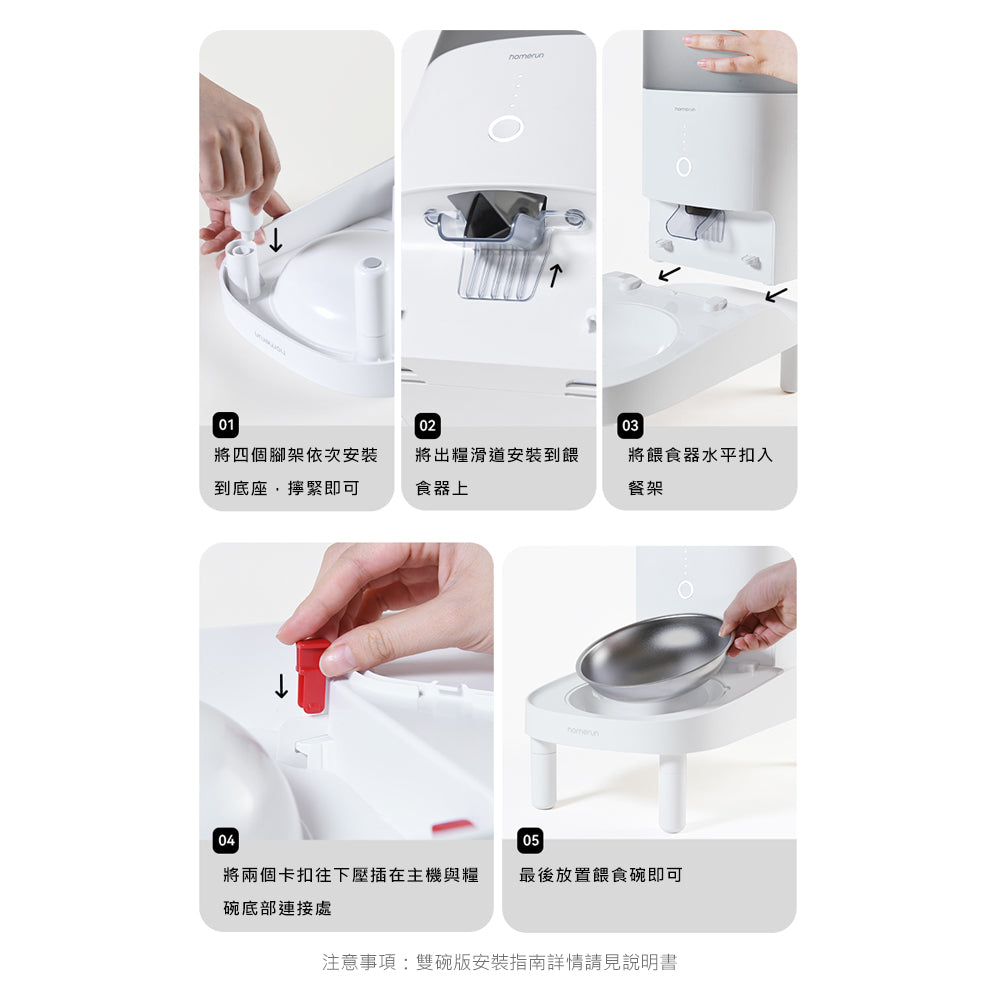 homerun

homerun

homerun

01
將四個腳架依次安裝到底座，擰緊即可

02
將出糧滑道安裝到餵食器上

03
將餵食器水平扣入餐架

homerun

04
將兩個卡扣往下壓插在主機與糧碗底部連接處

05
最後放置餵食碗即可

注意事項：雙碗版安裝指南詳情請見說明書