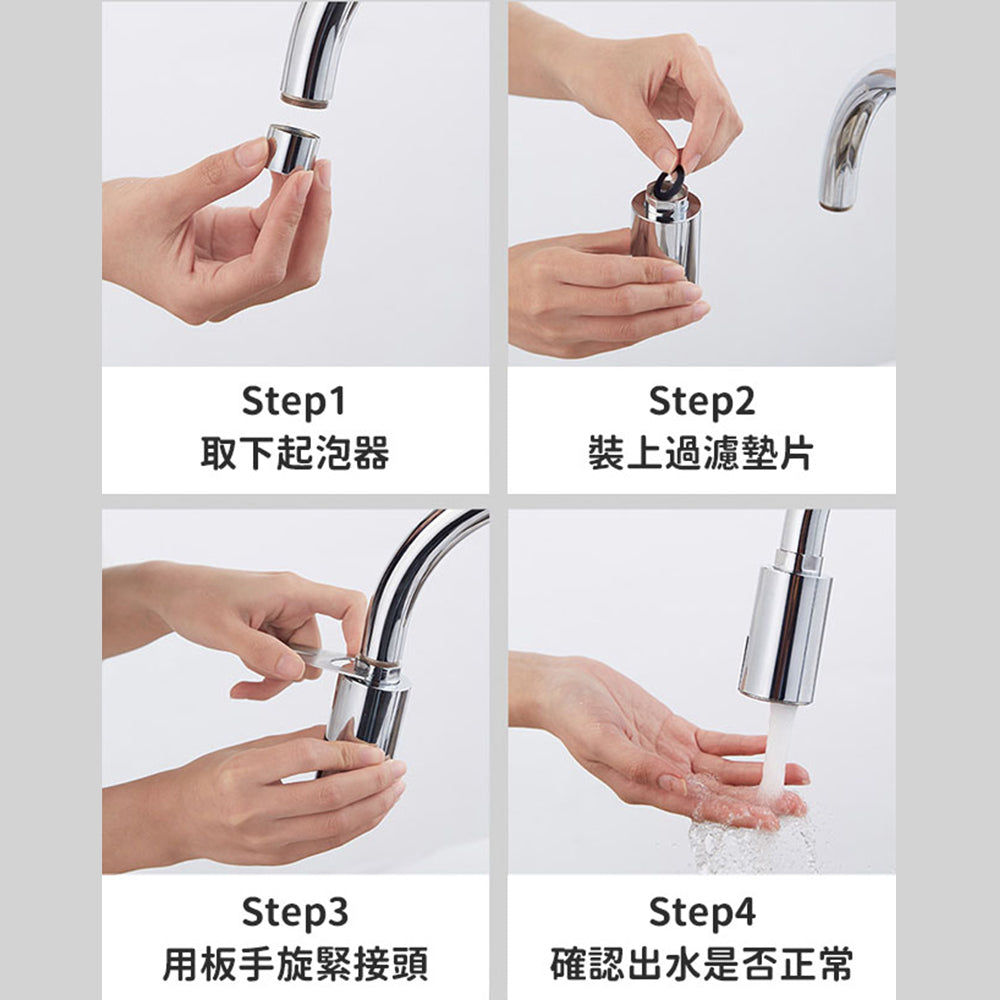 Step1
取下起泡器

Step2
裝上過濾墊片

Step3
用板手旋緊接頭

Step4
確認出水是否正常